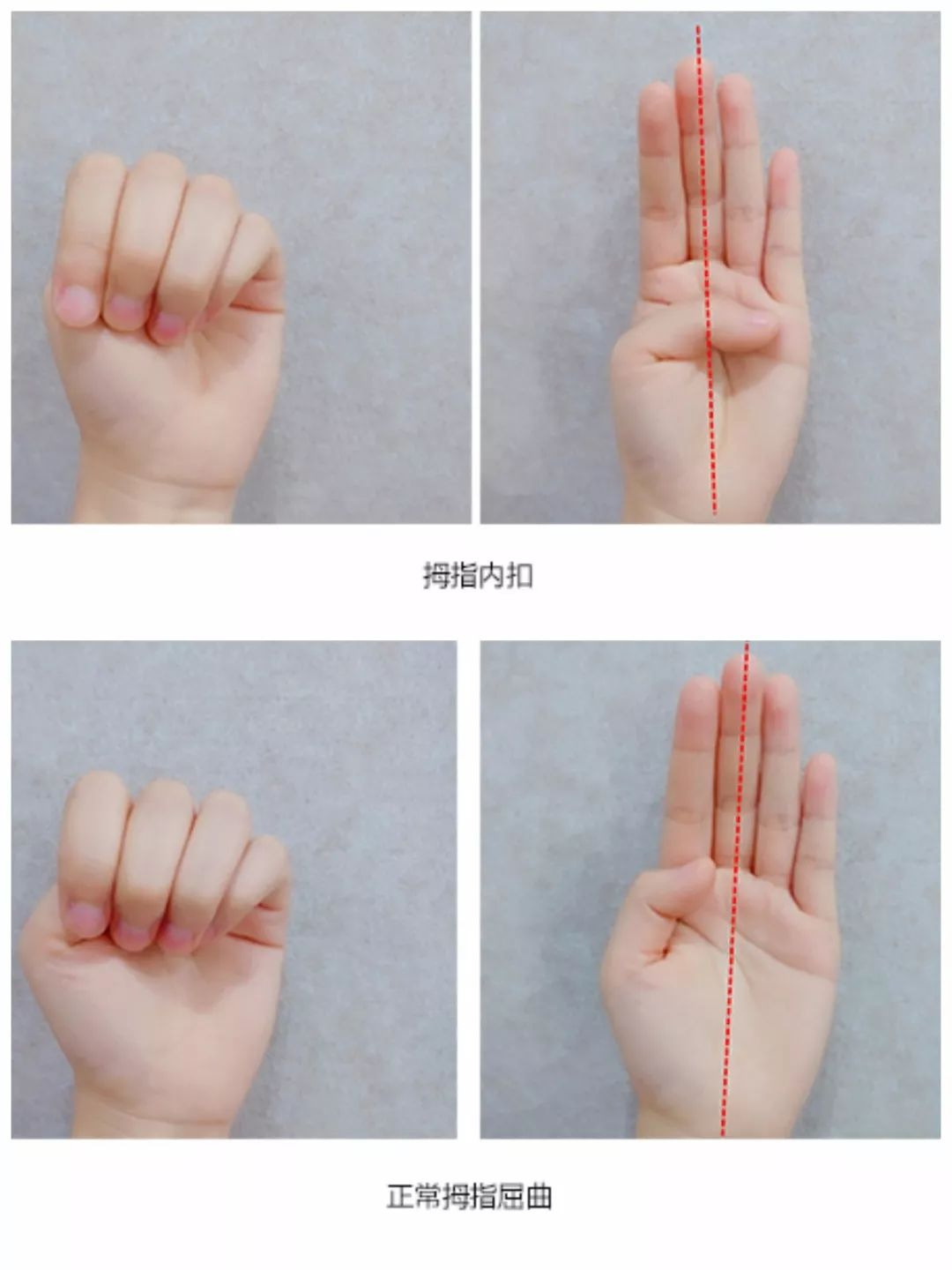 拇指内扣

正常拇指屈曲